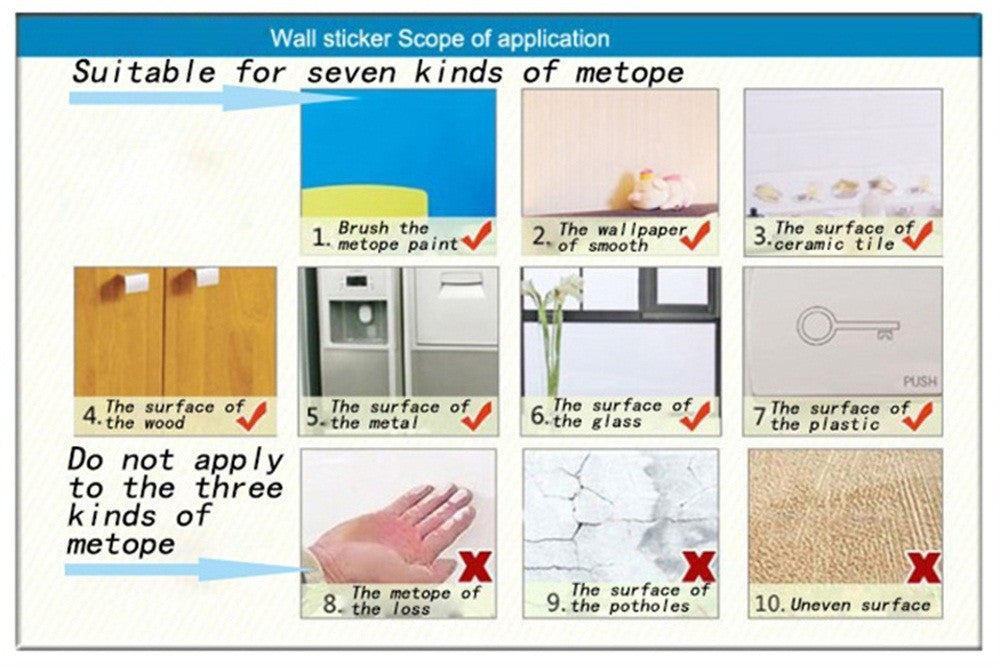 Wall sticker Scope of application

Suitable for seven kinds of metope

1. Brush the metope paint

2. The wallpaper of smooth

3. The surface of ceramic tile

4. The surface of the wood

5. The surface of the metal

6. The surface of the glass

PUSH

7 The surface of the plastic

Do not apply to the three kinds of metope

8. The metope of the loss

9. The surface of the potholes

10. Uneven surface